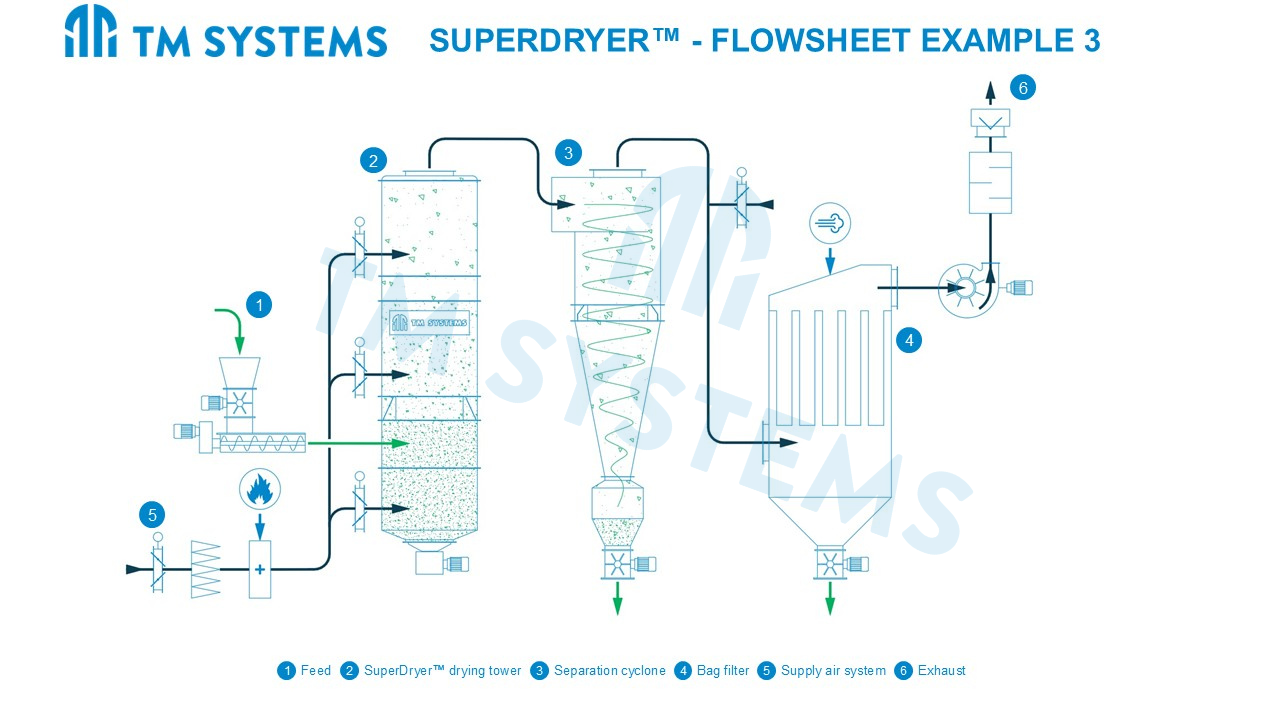 TM SYSTEMS

SUPERDRYER™ - FLOWSHEET EXAMPLE 3

6

2

3

1

TM SYSTEMS

4

5

TM SYSTEMS

1 Feed 2 SuperDryer™ drying tower 3 Separation cyclone 4 Bag filter 5 Supply air system 6 Exhaust